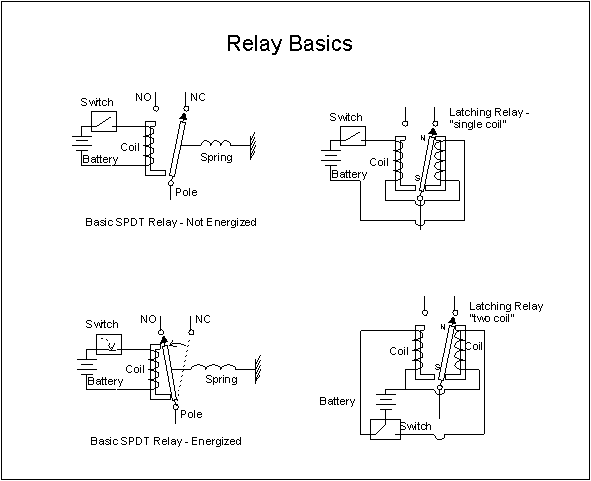 Relay Basics

Switch
NO
NC
Coil
Battery
Spring
Pole

Basic SPDT Relay - Not Energized

Switch
Latching Relay - "single coil"
N
Coil
Battery
S

Switch
NO
NC
Coil
Battery
Spring
Pole

Basic SPDT Relay - Energized

Latching Relay "two coil"
N
Coil
Coil
S
Battery
Switch