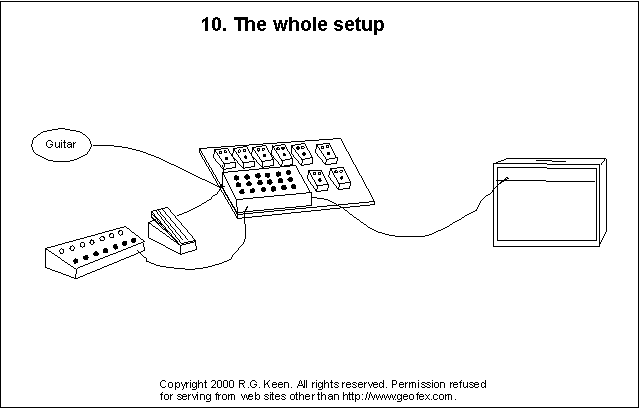 10. The whole setup

Guitar

Copyright 2000 R.G. Keen. All rights reserved. Permission refused for serving from web sites other than http://www.geofex.com.